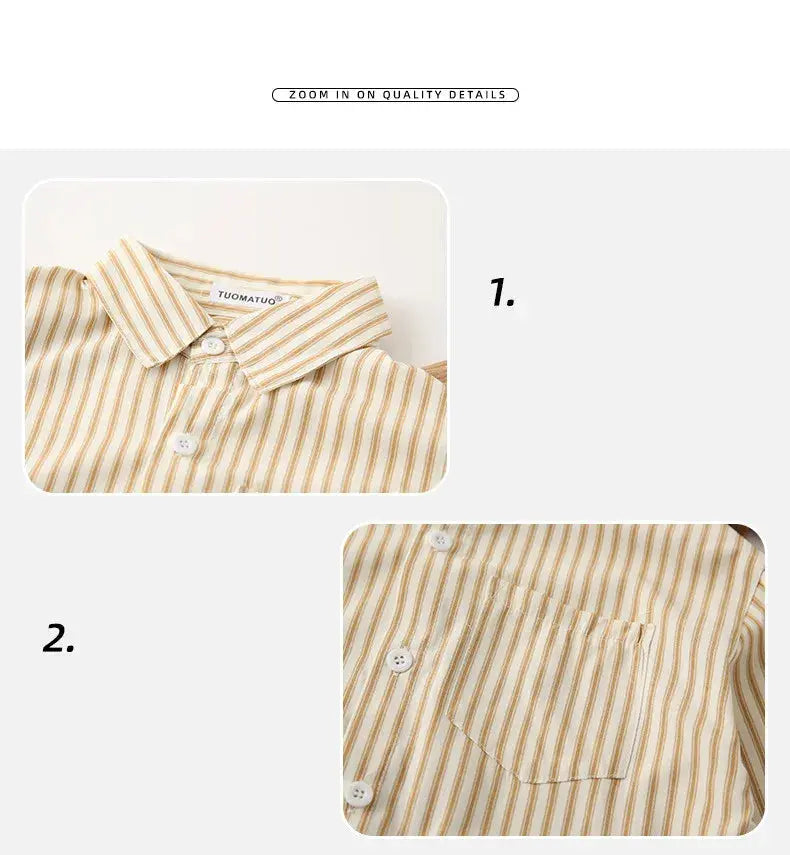 ZOOM IN ON QUALITY DETAILS

TUOMATUO®

1.

2.