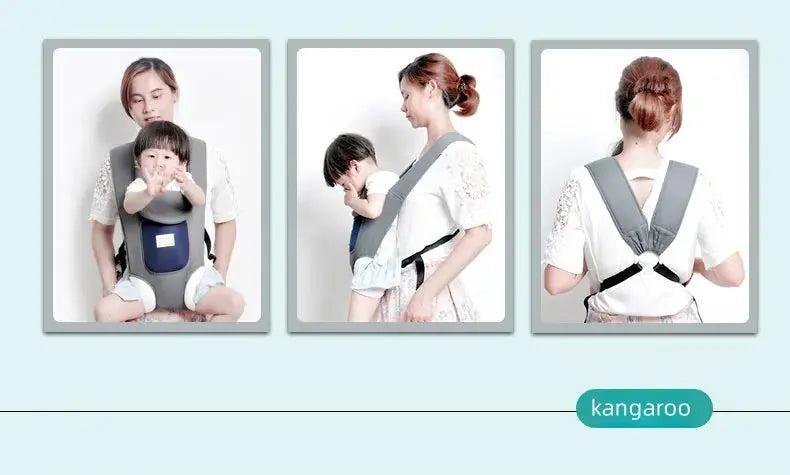 kangaroo