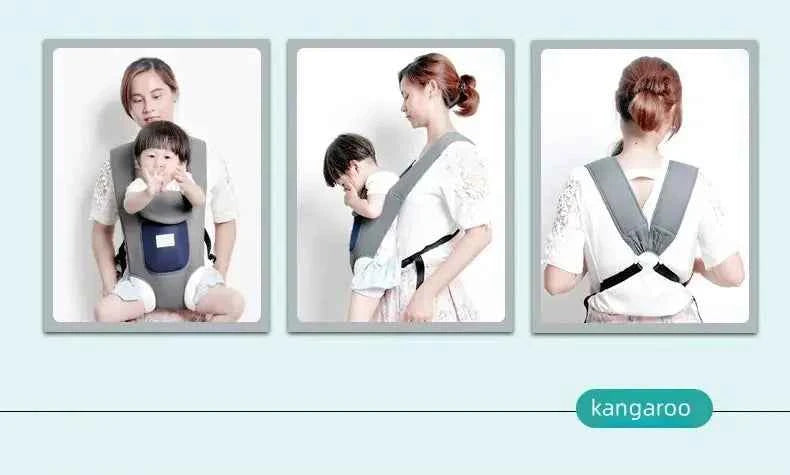 kangaroo