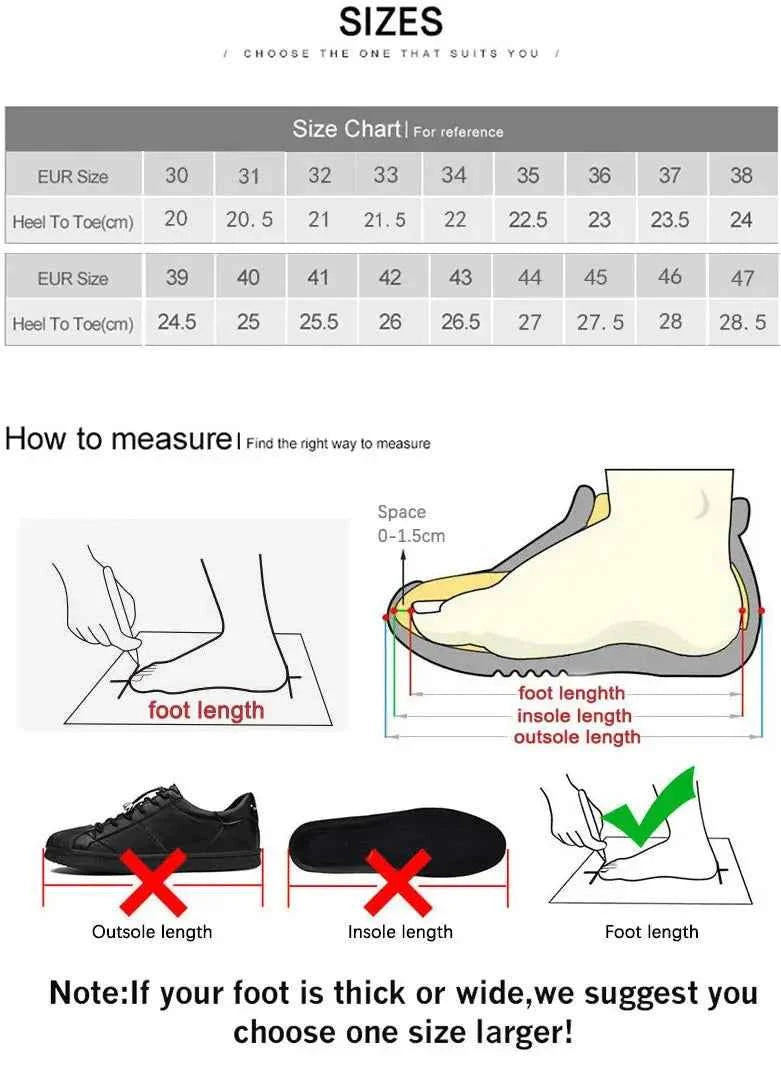 SIZES

/ CHOOSE THE ONE THAT SUITS YOU /

Size Chart | For reference

| EUR Size | 30 | 31 | 32 | 33 | 34 | 35 | 36 | 37 | 38 |
|---|---|---|---|---|---|---|---|---|---|
| Heel To Toe(cm) | 20 | 20.5 | 21 | 21.5 | 22 | 22.5 | 23 | 23.5 | 24 |

| EUR Size | 39 | 40 | 41 | 42 | 43 | 44 | 45 | 46 | 47 |
|---|---|---|---|---|---|---|---|---|---|
| Heel To Toe(cm) | 24.5 | 25 | 25.5 | 26 | 26.5 | 27 | 27.5 | 28 | 28.5 |

How to measure | Find the right way to measure

foot length

Space 0-1.5cm

foot lenghth
insole length
outsole length

Outsole length

Insole length

Foot length

Note:If your foot is thick or wide,we suggest you choose one size larger!